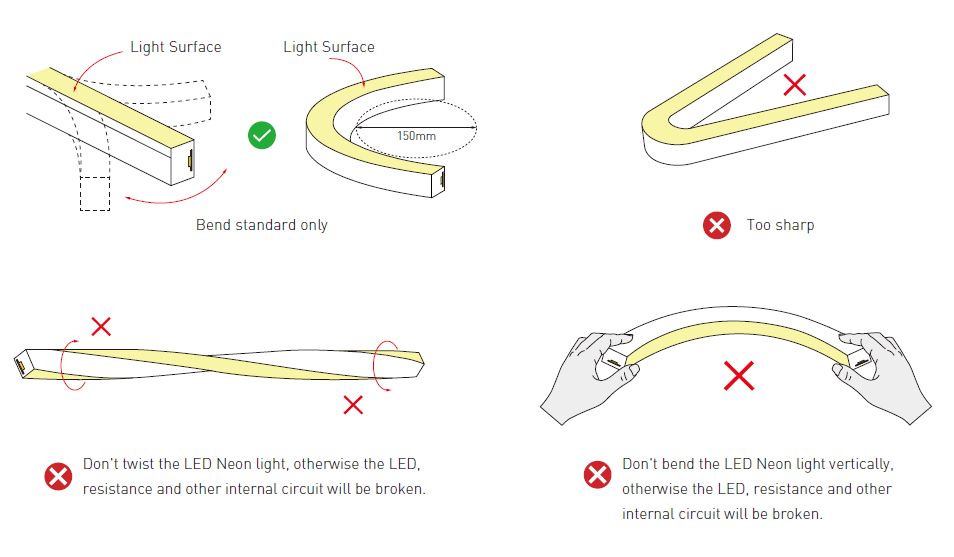 Light Surface

Light Surface

150mm

Bend standard only

Too sharp

Don't twist the LED Neon light, otherwise the LED, resistance and other internal circuit will be broken.

Don't bend the LED Neon light vertically, otherwise the LED, resistance and other internal circuit will be broken.